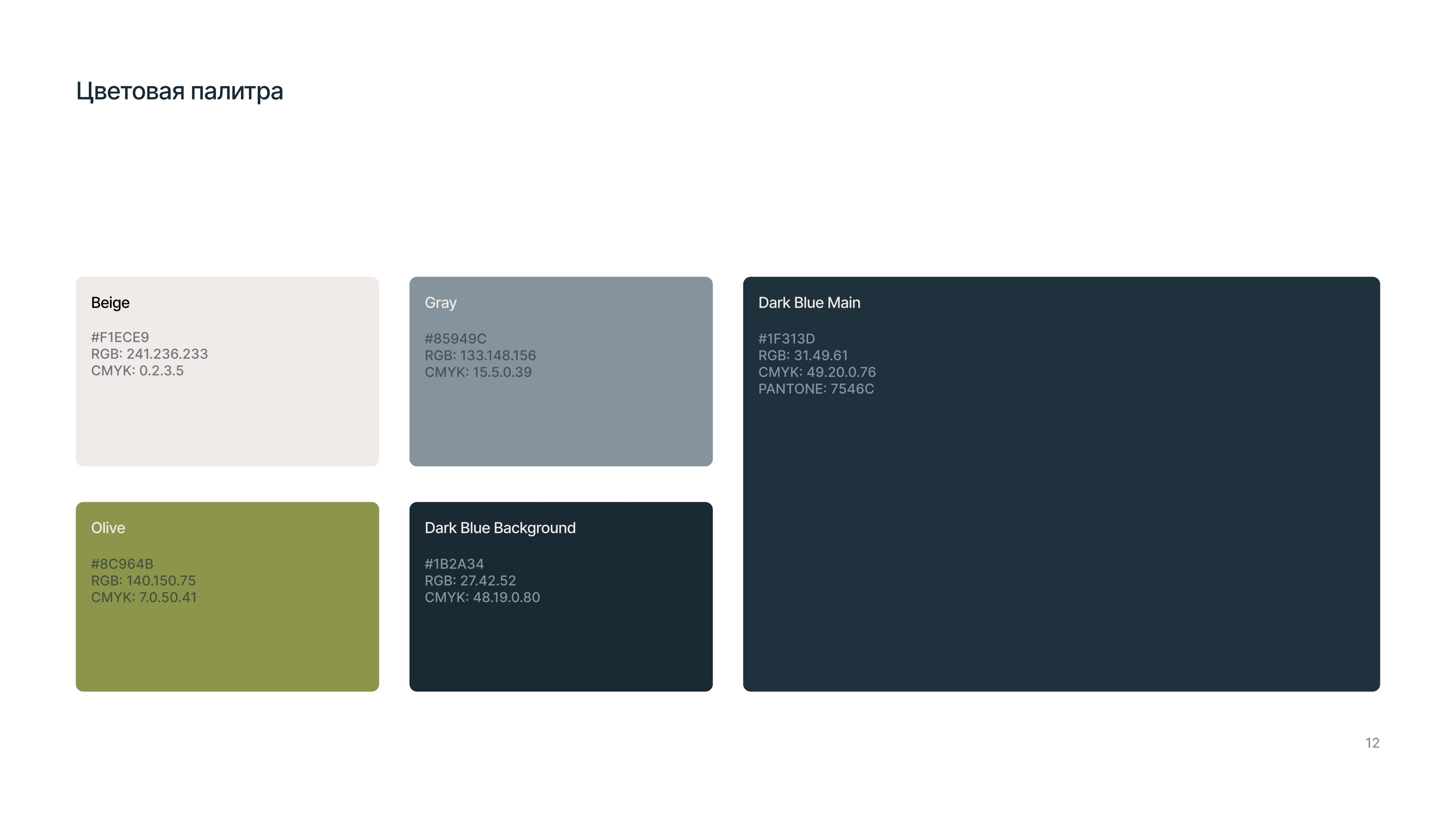 Цветовая палитра

Beige

#F1ECE9
RGB: 241.236.233
CMYK: 0.2.3.5

Olive

#8C964B
RGB: 140.150.75
CMYK: 7.0.50.41

Gray

#85949C
RGB: 133.148.156
CMYK: 15.5.0.39

Dark Blue Background

#1B2A34
RGB: 27.42.52
CMYK: 48.19.0.80

Dark Blue Main

#1F313D
RGB: 31.49.61
CMYK: 49.20.0.76
PANTONE: 7546C

12