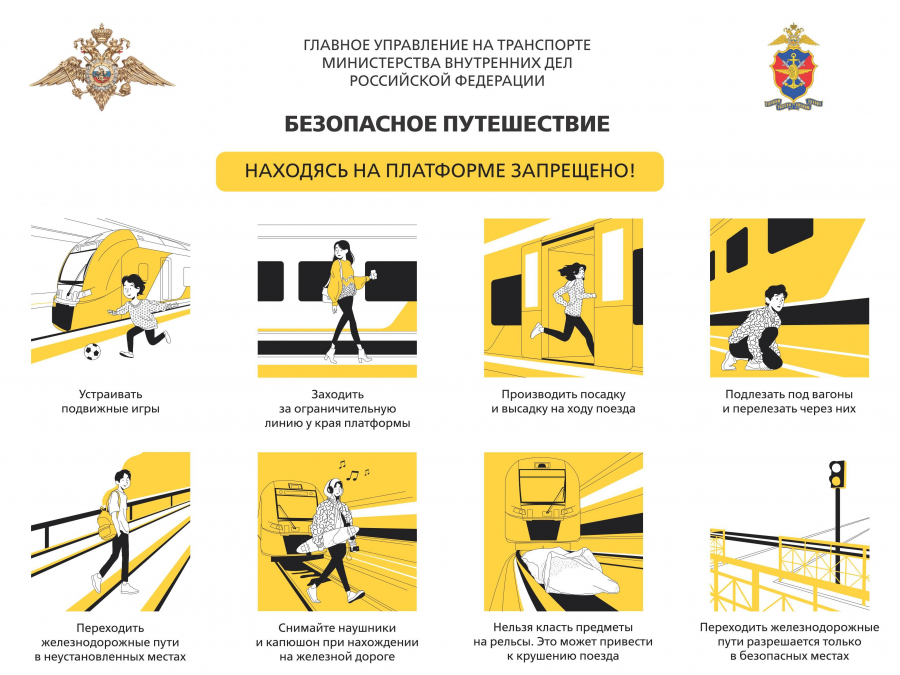 ГЛАВНОЕ УПРАВЛЕНИЕ НА ТРАНСПОРТЕ
МИНИСТЕРСТВА ВНУТРЕННИХ ДЕЛ
РОССИЙСКОЙ ФЕДЕРАЦИИ

БЕЗОПАСНОЕ ПУТЕШЕСТВИЕ

НАХОДЯСЬ НА ПЛАТФОРМЕ ЗАПРЕЩЕНО!

Устраивать подвижные игры

Заходить за ограничительную линию у края платформы

Производить посадку и высадку на ходу поезда

Подлезать под вагоны и перелезать через них

Переходить железнодорожные пути в неустановленных местах

Снимайте наушники и капюшон при нахождении на железной дороге

Нельзя класть предметы на рельсы. Это может привести к крушению поезда

Переходить железнодорожные пути разрешается только в безопасных местах