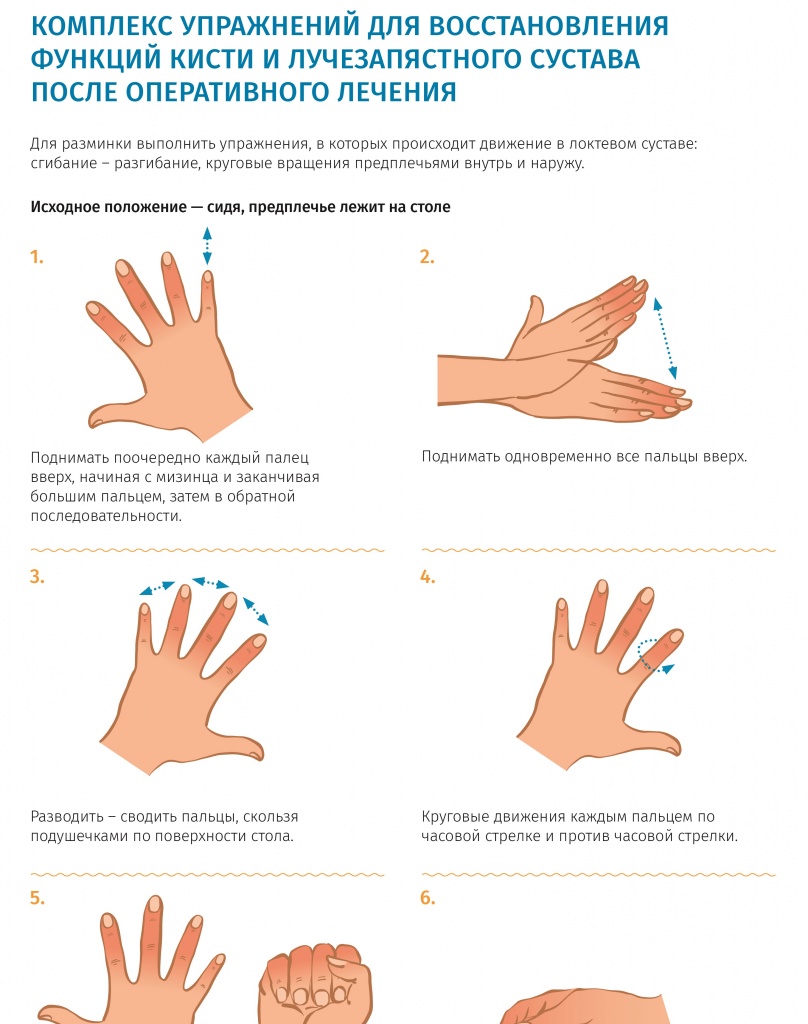 КОМПЛЕКС УПРАЖНЕНИЙ ДЛЯ ВОССТАНОВЛЕНИЯ ФУНКЦИЙ КИСТИ И ЛУЧЕЗАПЯСТНОГО СУСТАВА ПОСЛЕ ОПЕРАТИВНОГО ЛЕЧЕНИЯ

Для разминки выполнить упражнения, в которых происходит движение в локтевом суставе: сгибание – разгибание, круговые вращения предплечьями внутрь и наружу.

Исходное положение — сидя, предплечье лежит на столе

1.

Поднимать поочередно каждый палец вверх, начиная с мизинца и заканчивая большим пальцем, затем в обратной последовательности.

2.

Поднимать одновременно все пальцы вверх.

3.

Разводить – сводить пальцы, скользя подушечками по поверхности стола.

4.

Круговые движения каждым пальцем по часовой стрелке и против часовой стрелки.

5.

6.