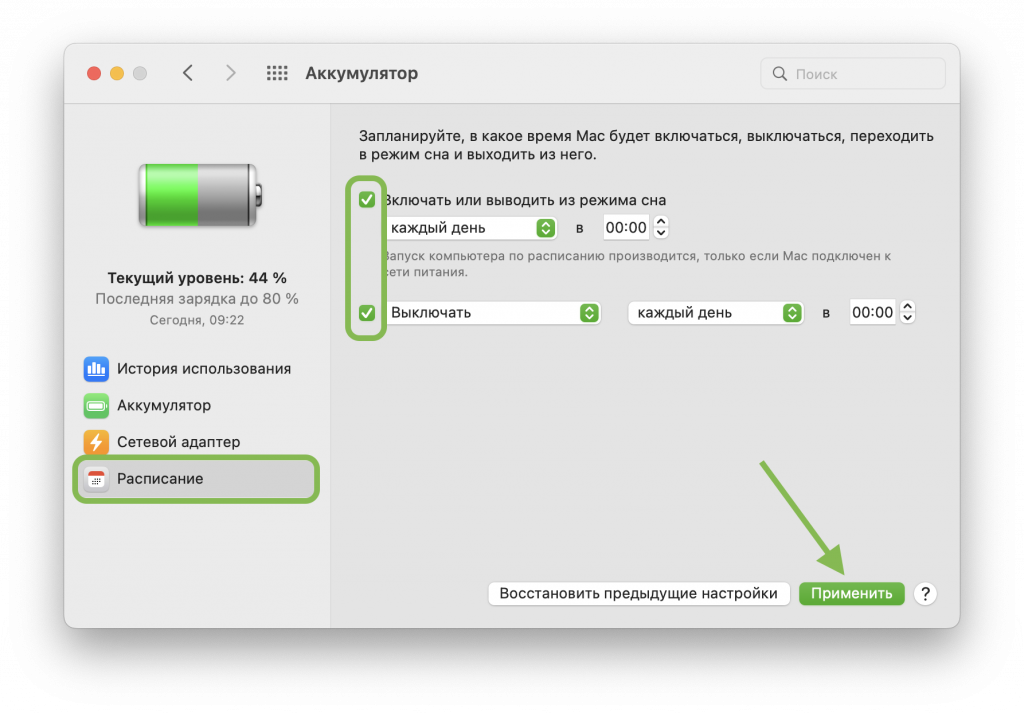 Аккумулятор

Поиск

Текущий уровень: 44 %
Последняя зарядка до 80 %
Сегодня, 09:22

История использования
Аккумулятор
Сетевой адаптер
Расписание

Запланируйте, в какое время Mac будет включаться, выключаться, переходить в режим сна и выходить из него.

Включать или выводить из режима сна
каждый день в 00:00
Запуск компьютера по расписанию производится, только если Mac подключен к сети питания.

Выключать каждый день в 00:00

Восстановить предыдущие настройки
Применить
?